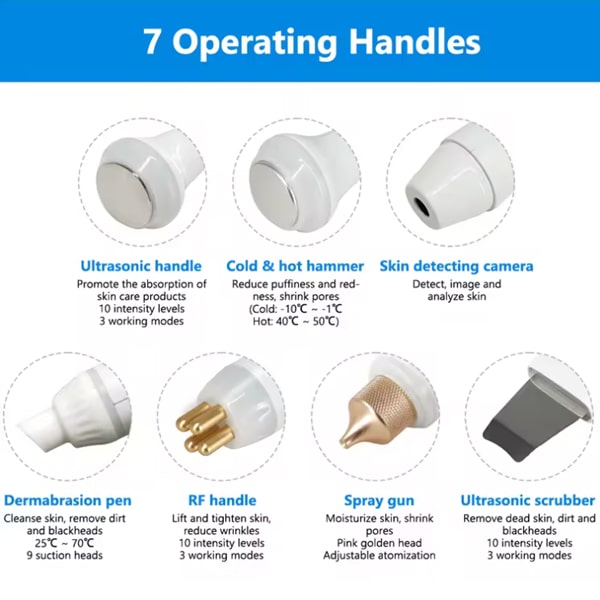 7 Operating Handles

Ultrasonic handle
Promote the absorption of skin care products
10 intensity levels
3 working modes

Cold & hot hammer
Reduce puffiness and redness, shrink pores
(Cold: -10℃ ~ -1℃
Hot: 40℃ ~ 50℃)

Skin detecting camera
Detect, image and analyze skin

Dermabrasion pen
Cleanse skin, remove dirt and blackheads
25℃ ~ 70℃
9 suction heads

RF handle
Lift and tighten skin, reduce wrinkles
10 intensity levels
3 working modes

Spray gun
Moisturize skin, shrink pores
Pink golden head
Adjustable atomization

Ultrasonic scrubber
Remove dead skin, dirt and blackheads
10 intensity levels
3 working modes